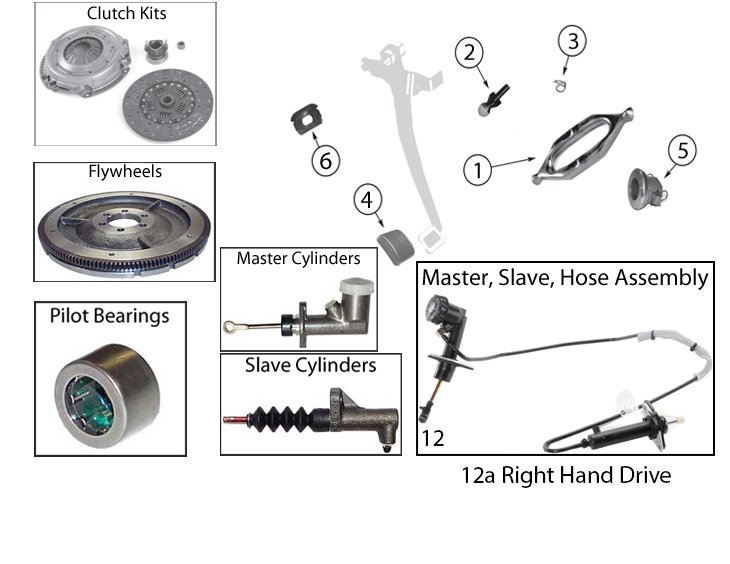 Clutch Kits

Flywheels

Pilot Bearings

Master Cylinders

Slave Cylinders

2

3

6

1

5

4

Master, Slave, Hose Assembly

12

12a Right Hand Drive